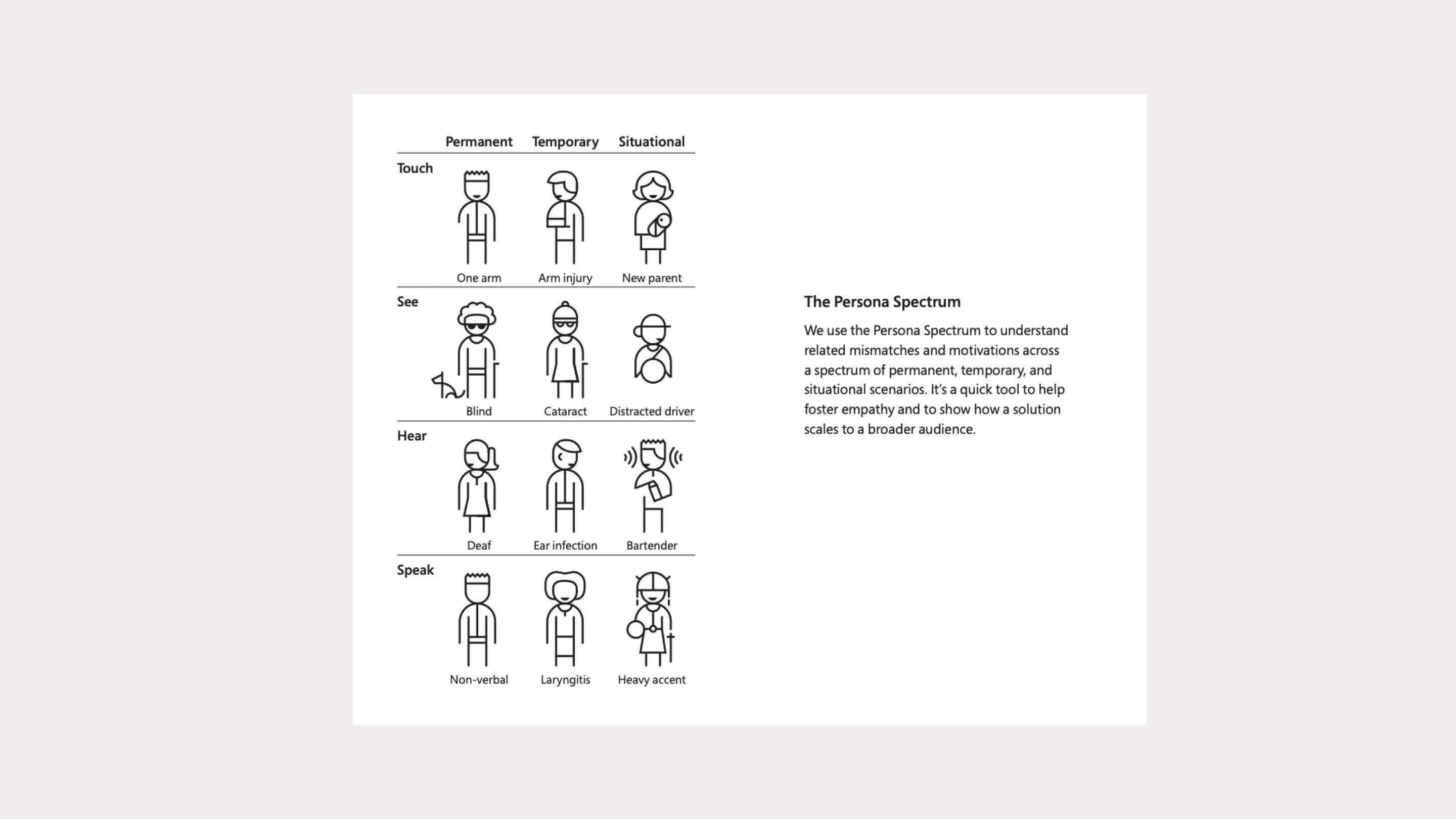 | | Permanent | Temporary | Situational |
|---|---|---|---|
| Touch | One arm | Arm injury | New parent |
| See | Blind | Cataract | Distracted driver |
| Hear | Deaf | Ear infection | Bartender |
| Speak | Non-verbal | Laryngitis | Heavy accent |

The Persona Spectrum

We use the Persona Spectrum to understand related mismatches and motivations across a spectrum of permanent, temporary, and situational scenarios. It's a quick tool to help foster empathy and to show how a solution scales to a broader audience.